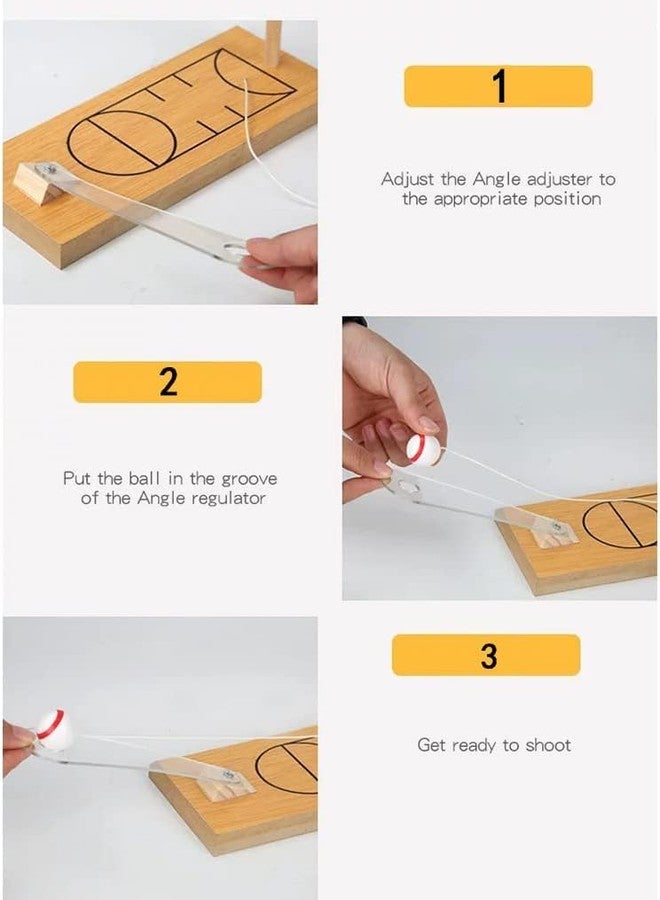 1

Adjust the Angle adjuster to the appropriate position

2

Put the ball in the groove of the Angle regulator

3

Get ready to shoot